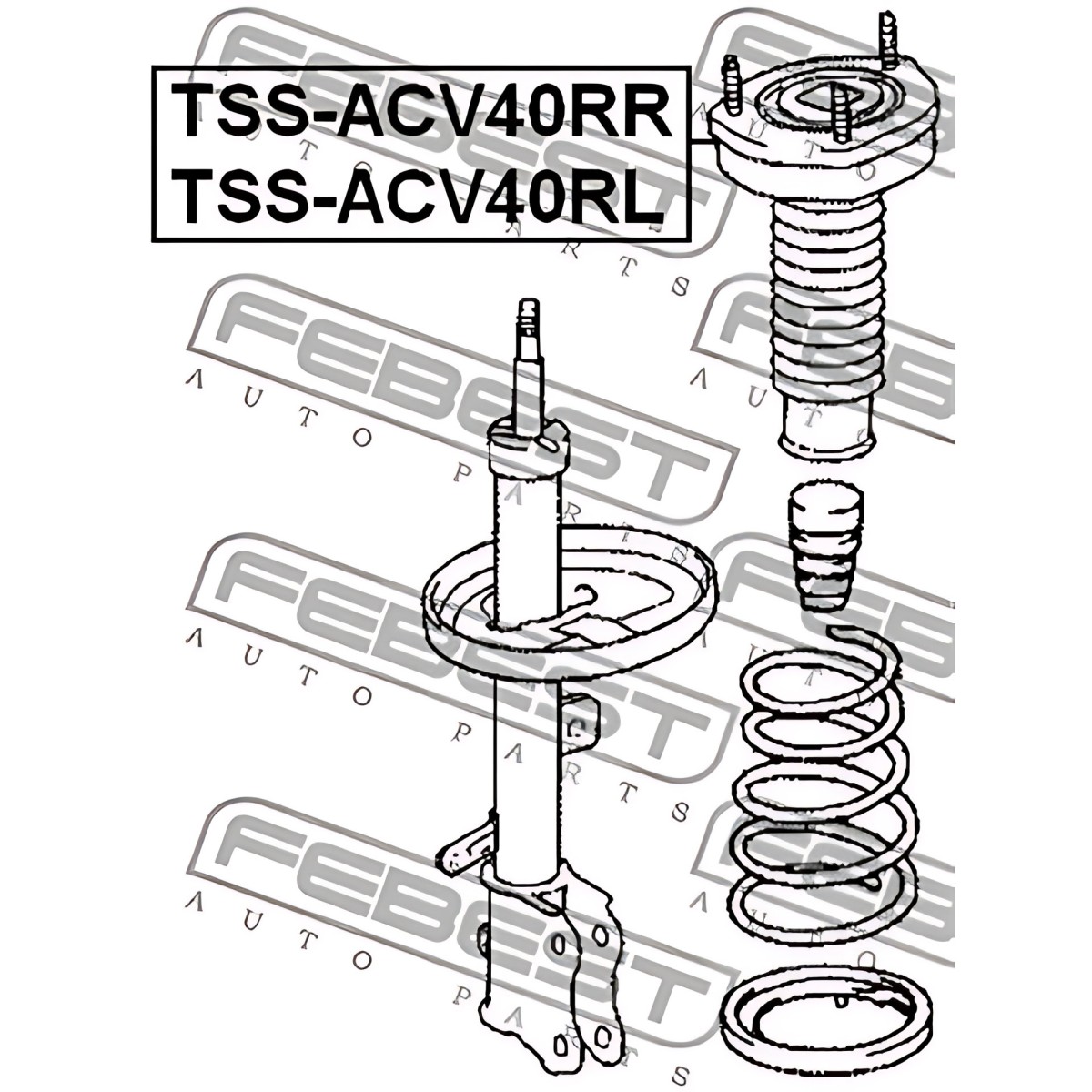 TSS-ACV40RR
TSS-ACV40RL

FEBEST
AUTO PARTS

FEBEST
AUTO PARTS

FEBEST
AUTO PARTS

FEBEST
AUTO PARTS