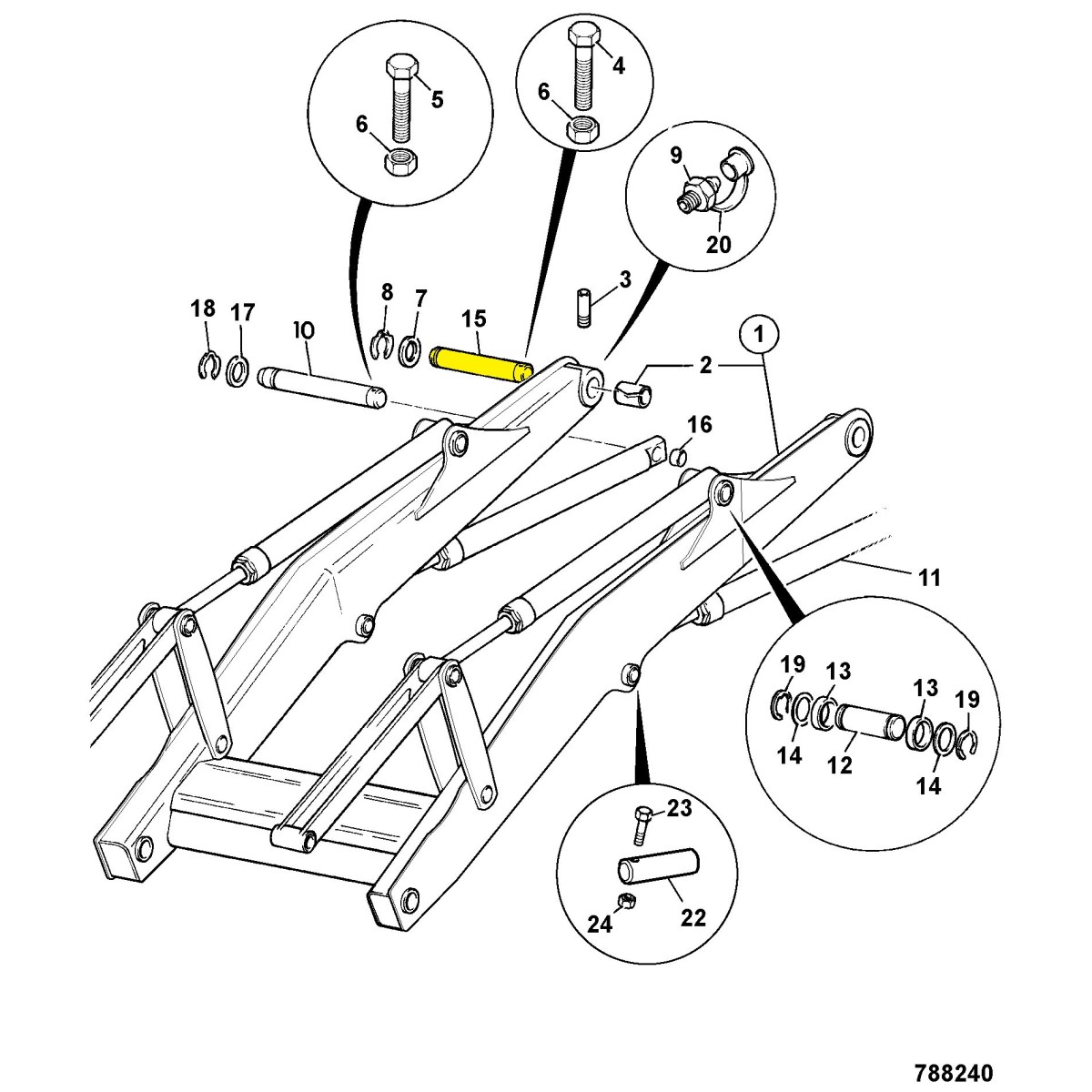 5
6
4
6
9
20
3
18
17
10
8
7
15
2
1
16
11
19
13
13
19
14
12
14
23
22
24
788240